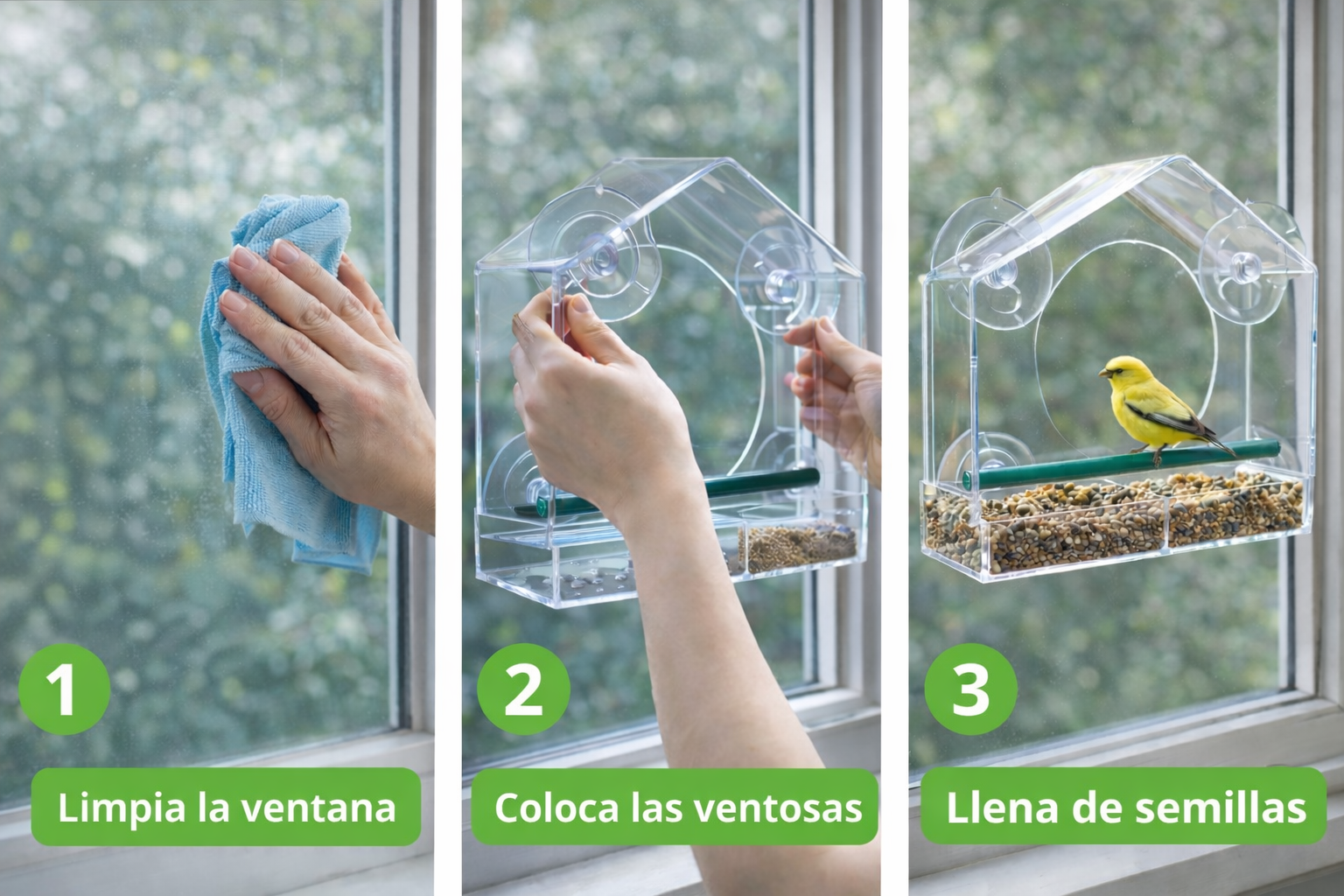 1
Limpia la ventana

2
Coloca las ventosas

3
Llena de semillas